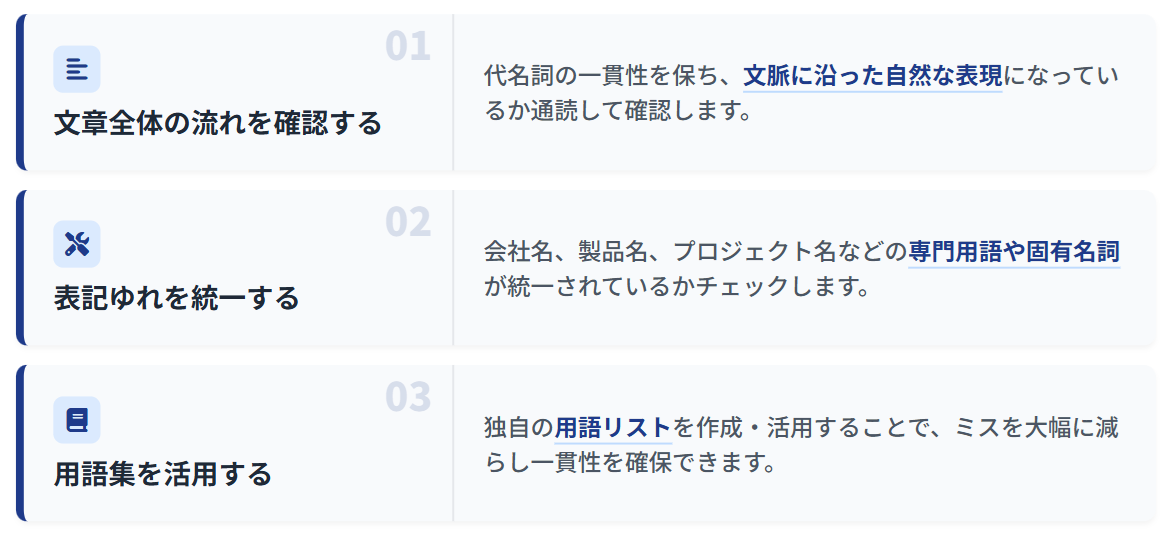 01

文章全体の流れを確認する

代名詞の一貫性を保ち、文脈に沿った自然な表現になっているか通読して確認します。

02

表記ゆれを統一する

会社名、製品名、プロジェクト名などの専門用語や固有名詞が統一されているかチェックします。

03

用語集を活用する

独自の用語リストを作成・活用することで、ミスを大幅に減らし一貫性を確保できます。